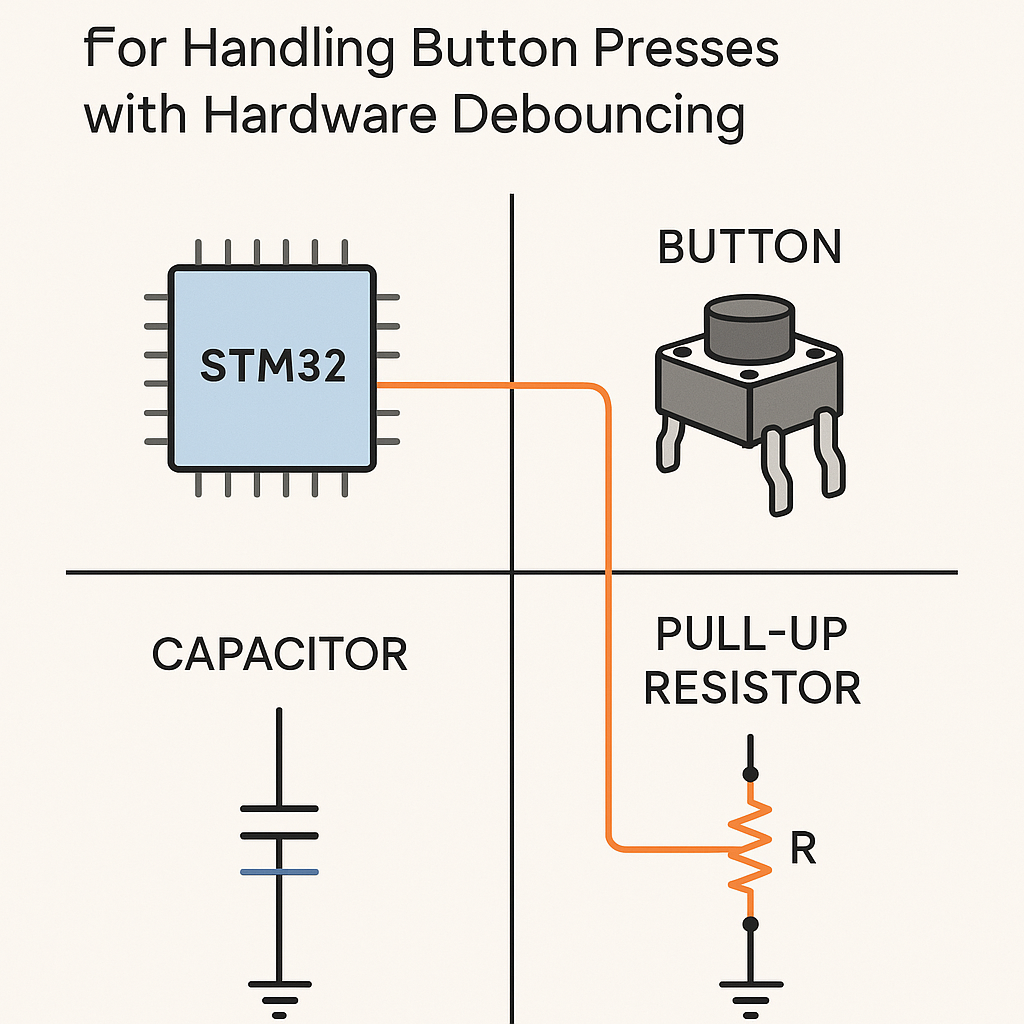 For Handling Button Presses with Hardware Debouncing

STM32

BUTTON

CAPACITOR

PULL-UP RESISTOR

R